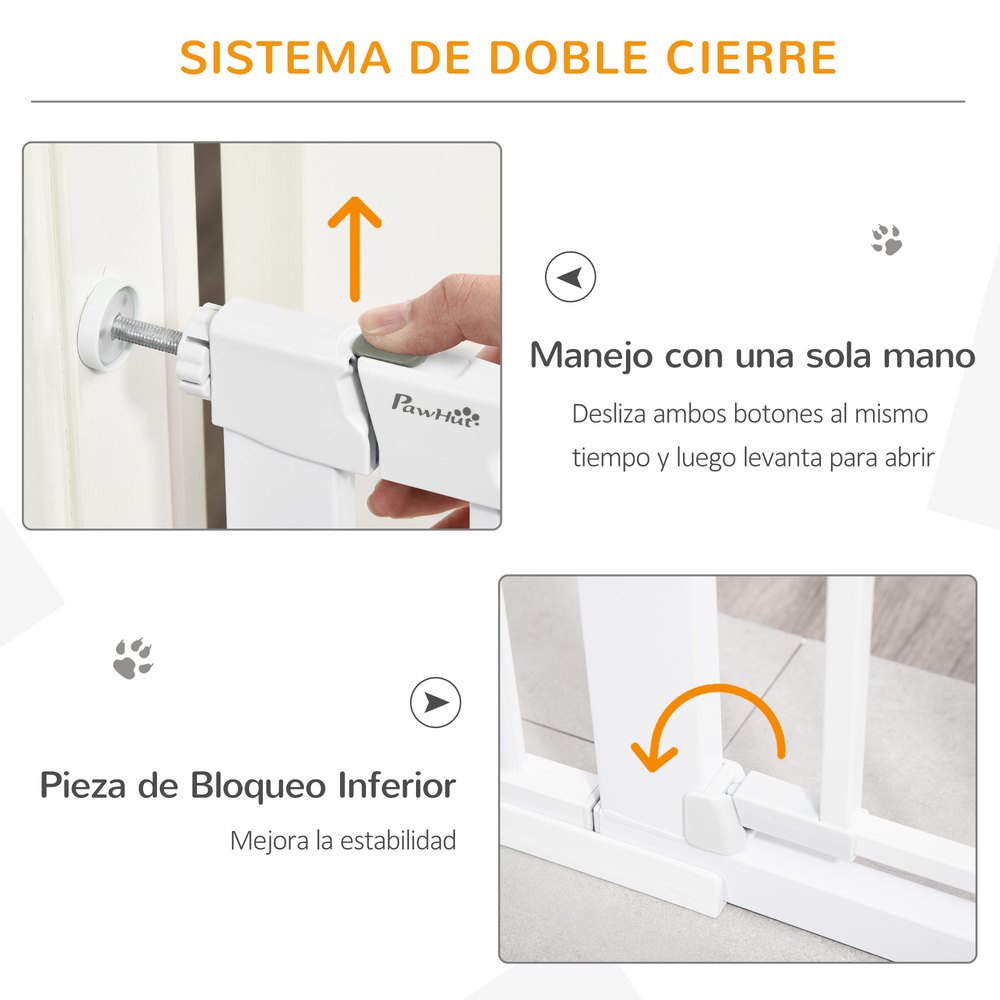 SISTEMA DE DOBLE CIERRE

PawHut

Manejo con una sola mano

Desliza ambos botones al mismo tiempo y luego levanta para abrir

Pieza de Bloqueo Inferior

Mejora la estabilidad